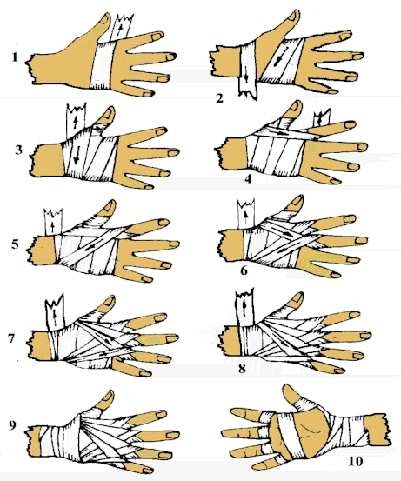 1
2
3
4
5
6
7
8
9
10